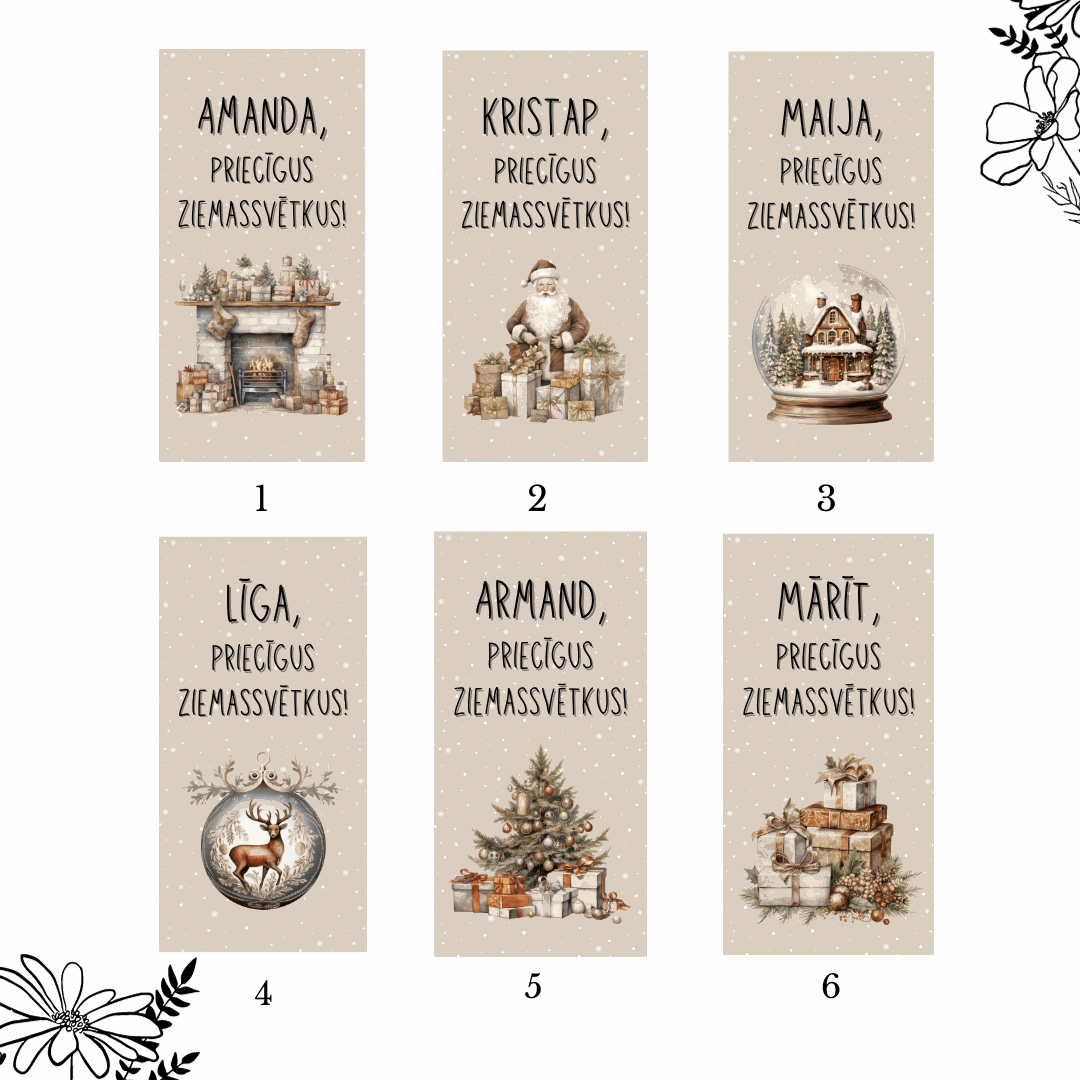 AMANDA,
PRIECĪGUS
ZIEMASSVĒTKUS!

1

KRISTAP,
PRIECĪGUS
ZIEMASSVĒTKUS!

2

MAIJA,
PRIECĪGUS
ZIEMASSVĒTKUS!

3

LĪGA,
PRIECĪGUS
ZIEMASSVĒTKUS!

4

ARMAND,
PRIECĪGUS
ZIEMASSVĒTKUS!

5

MĀRĪT,
PRIECĪGUS
ZIEMASSVĒTKUS!

6