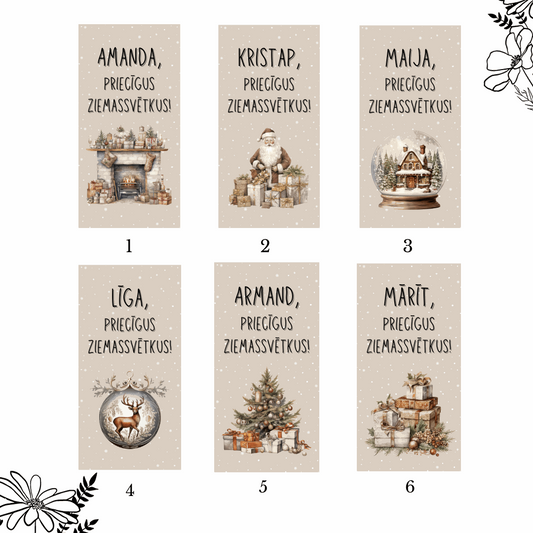 AMANDA,
PRIECĪGUS
ZIEMASSVĒTKUS!

1

KRISTAP,
PRIECĪGUS
ZIEMASSVĒTKUS!

2

MAIJA,
PRIECĪGUS
ZIEMASSVĒTKUS!

3

LĪGA,
PRIECĪGUS
ZIEMASSVĒTKUS!

4

ARMAND,
PRIECĪGUS
ZIEMASSVĒTKUS!

5

MĀRĪT,
PRIECĪGUS
ZIEMASSVĒTKUS!

6